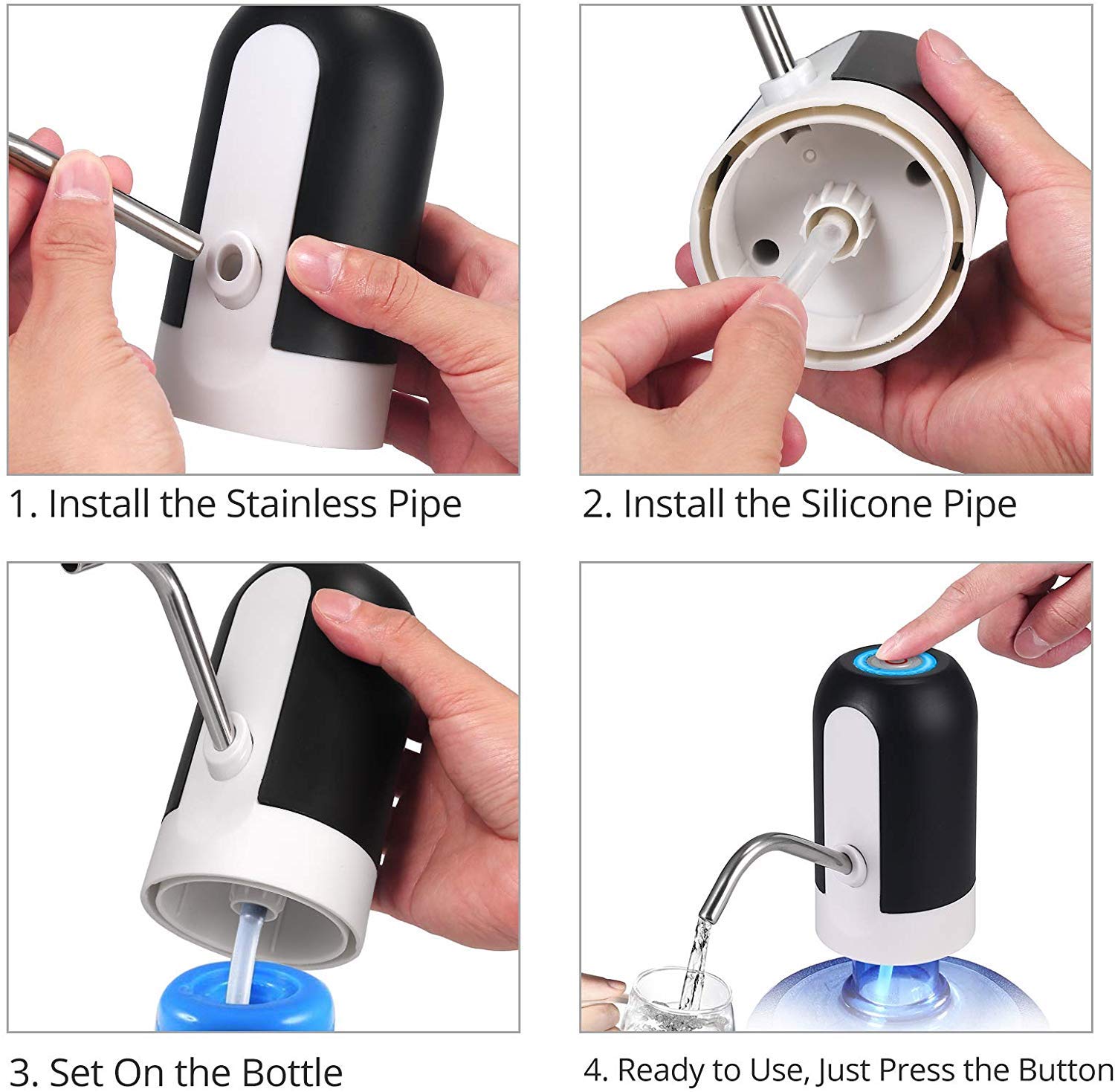 1. Install the Stainless Pipe

2. Install the Silicone Pipe

3. Set On the Bottle

4. Ready to Use, Just Press the Button